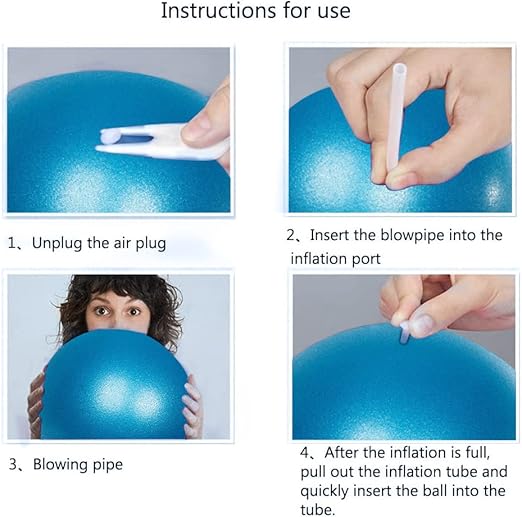 Instructions for use

1、Unplug the air plug

2、Insert the blowpipe into the inflation port

3、Blowing pipe

4、After the inflation is full, pull out the inflation tube and quickly insert the ball into the tube.